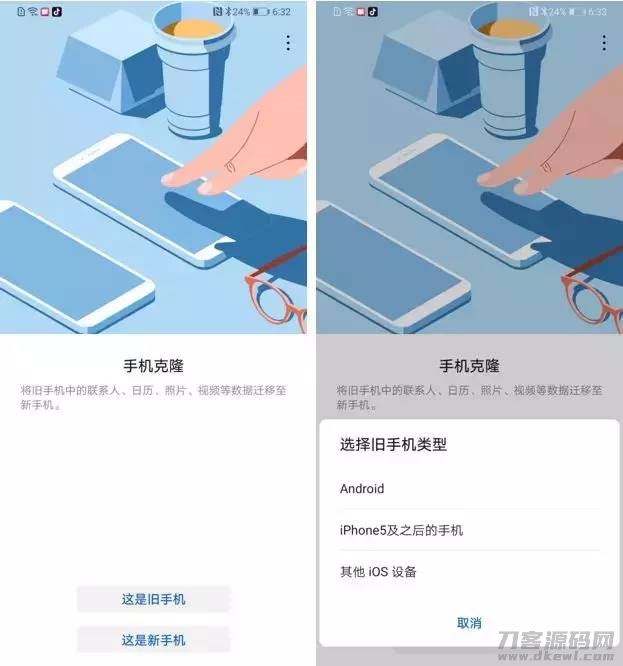 24% 6:32

手机克隆

将旧手机中的联系人、日历、照片、视频等数据迁移至新手机。

这是旧手机

这是新手机

24% 6:33

手机克隆

将旧手机中的联系人、日历、照片、视频等数据迁移至新手机。

选择旧手机类型

Android

iPhone5及之后的手机

其他 iOS 设备

取消

刀客源码网
www.dkewl.com